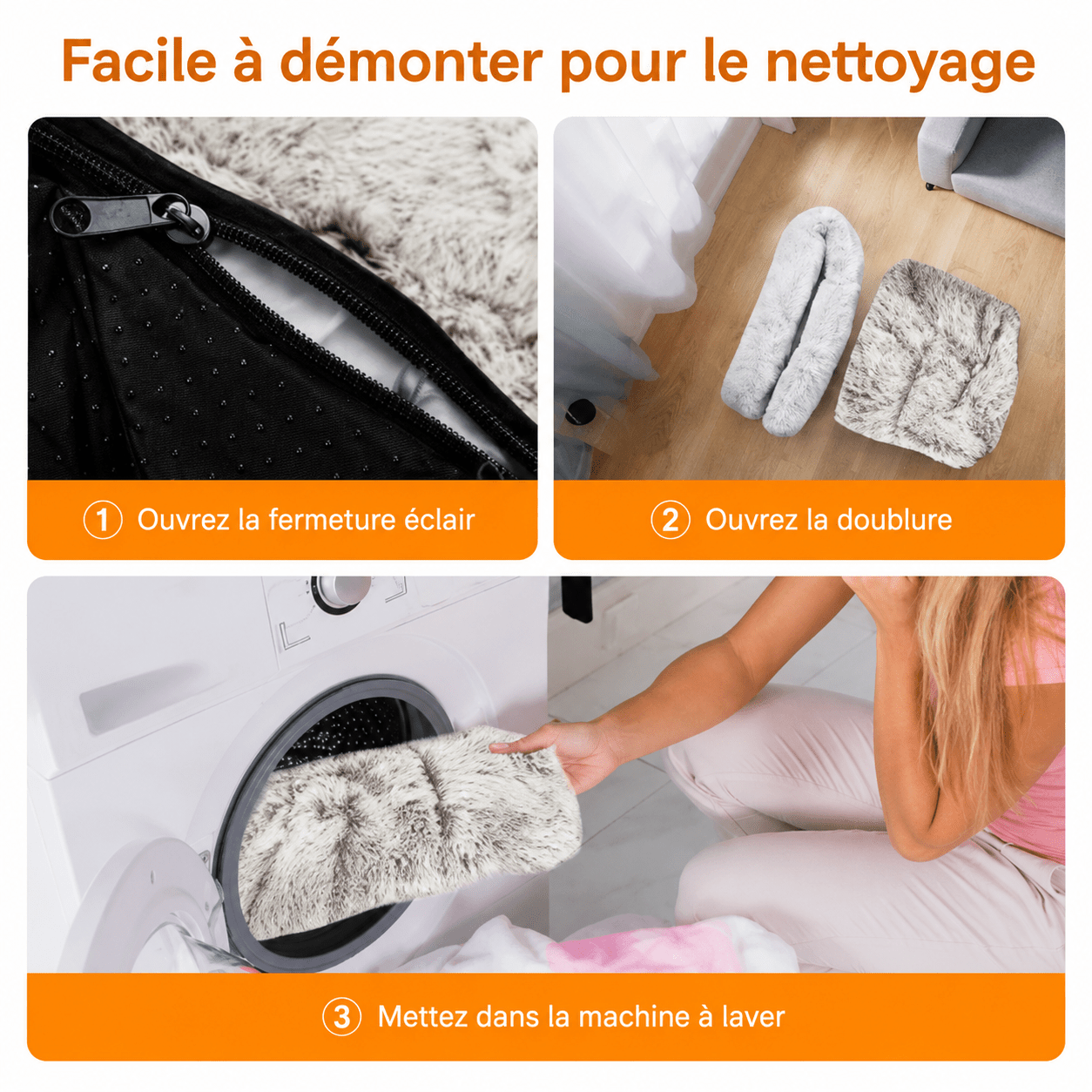 Facile à démonter pour le nettoyage

1 Ouvrez la fermeture éclair

2 Ouvrez la doublure

3 Mettez dans la machine à laver