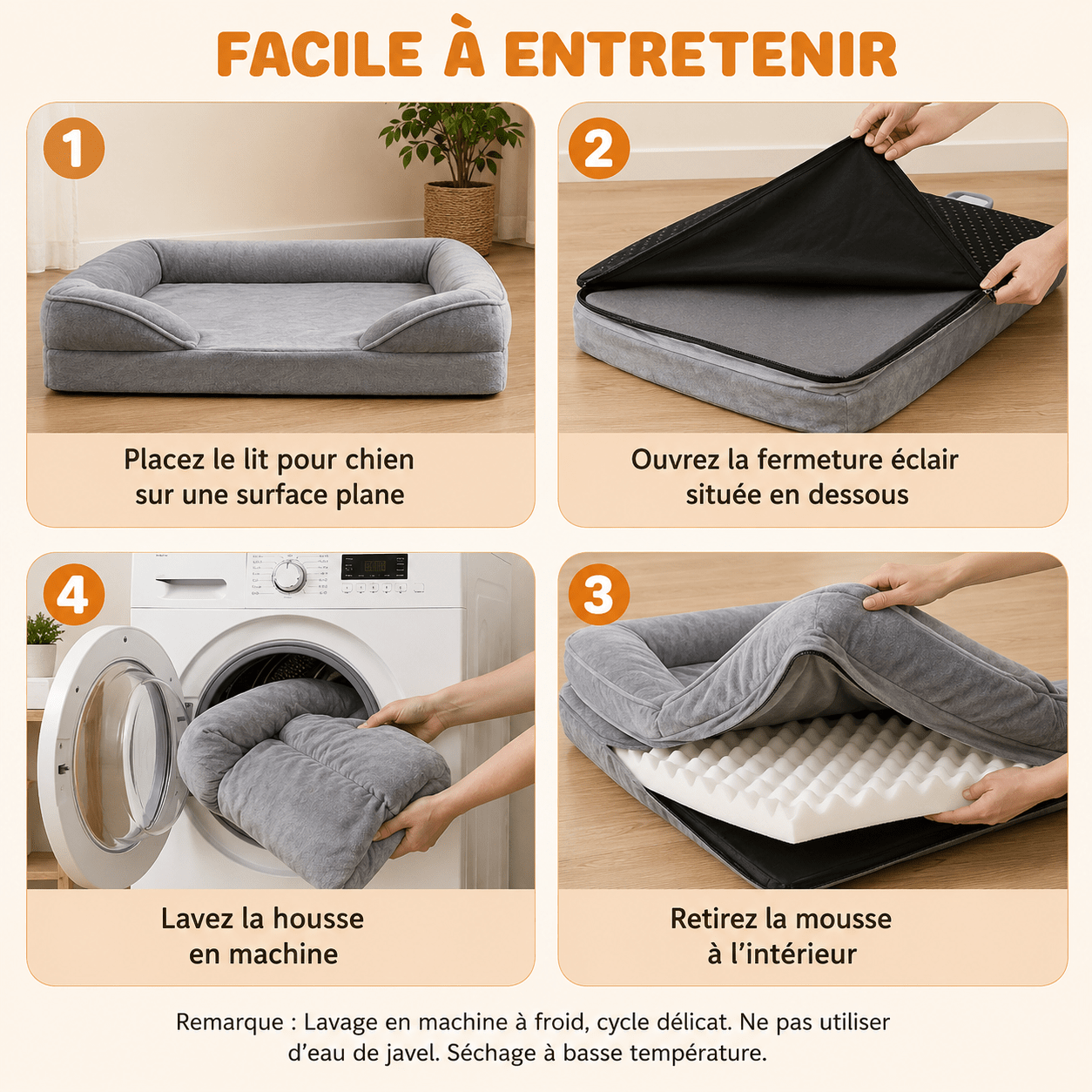 FACILE À ENTRETENIR

1

Placez le lit pour chien sur une surface plane

2

Ouvrez la fermeture éclair située en dessous

4

Lavez la housse en machine

3

Retirez la mousse à l'intérieur

Remarque : Lavage en machine à froid, cycle délicat. Ne pas utiliser d'eau de javel. Séchage à basse température.